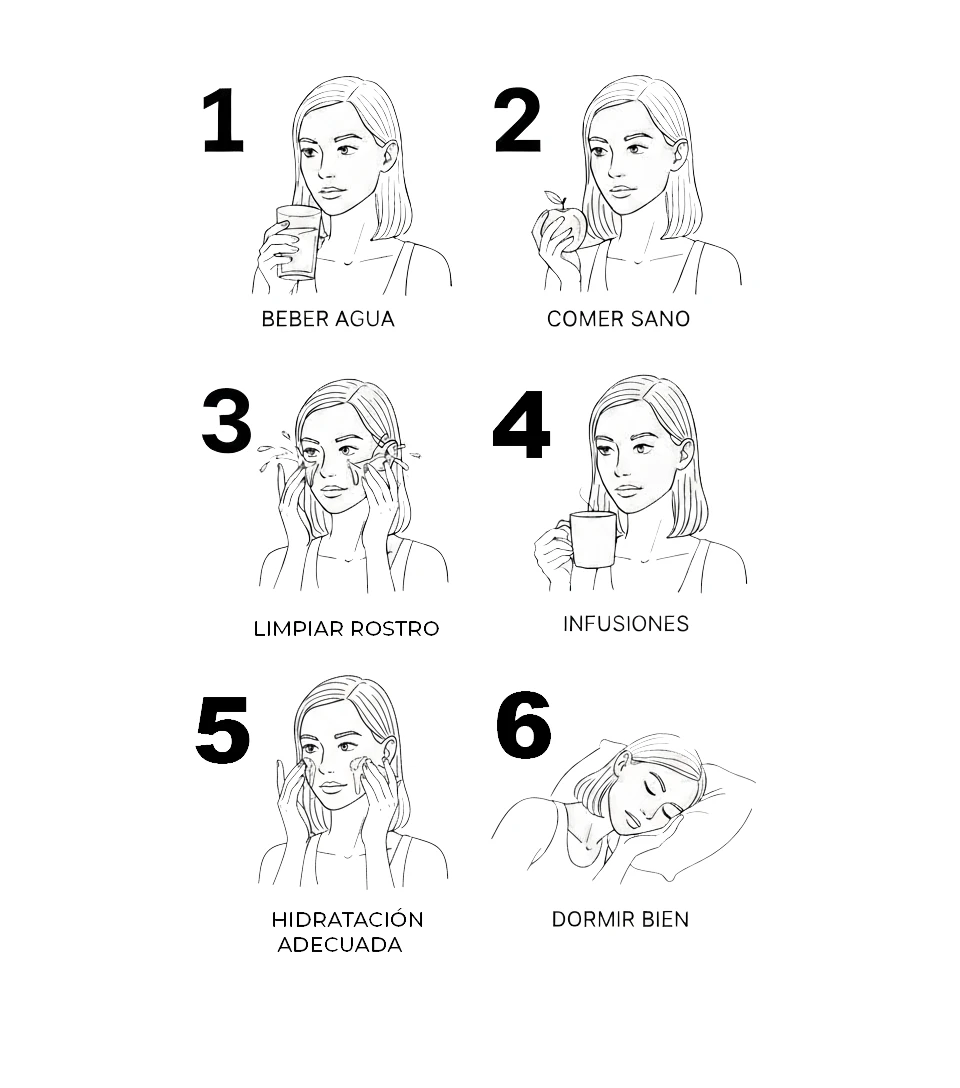 1

BEBER AGUA

2

COMER SANO

3

LIMPIAR ROSTRO

4

INFUSIONES

5

HIDRATACIÓN ADECUADA

6

DORMIR BIEN