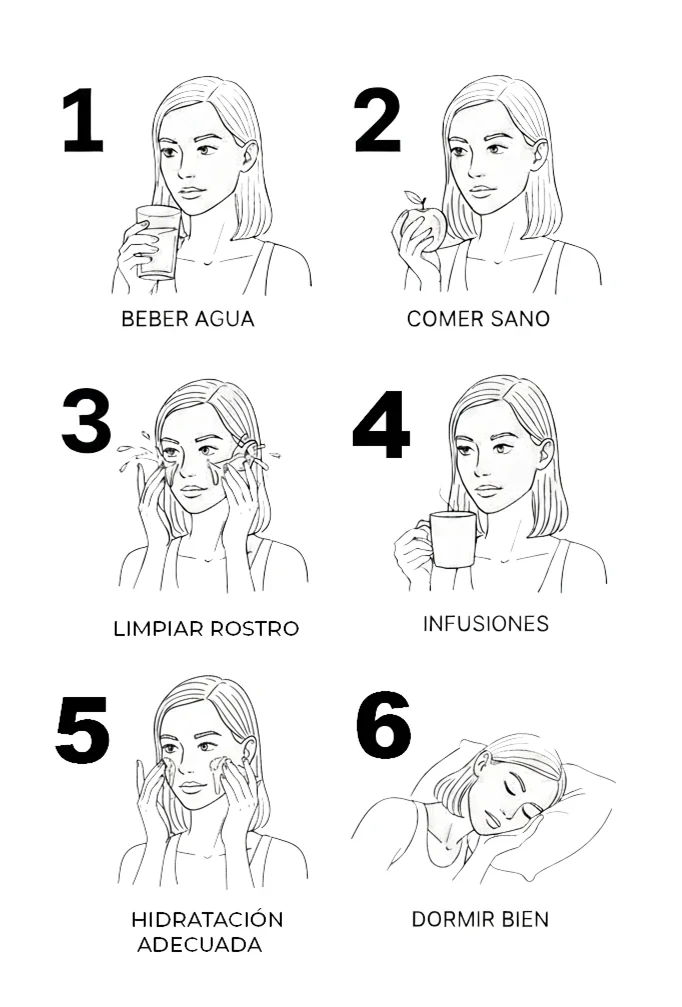 1
BEBER AGUA

2
COMER SANO

3
LIMPIAR ROSTRO

4
INFUSIONES

5
HIDRATACIÓN ADECUADA

6
DORMIR BIEN